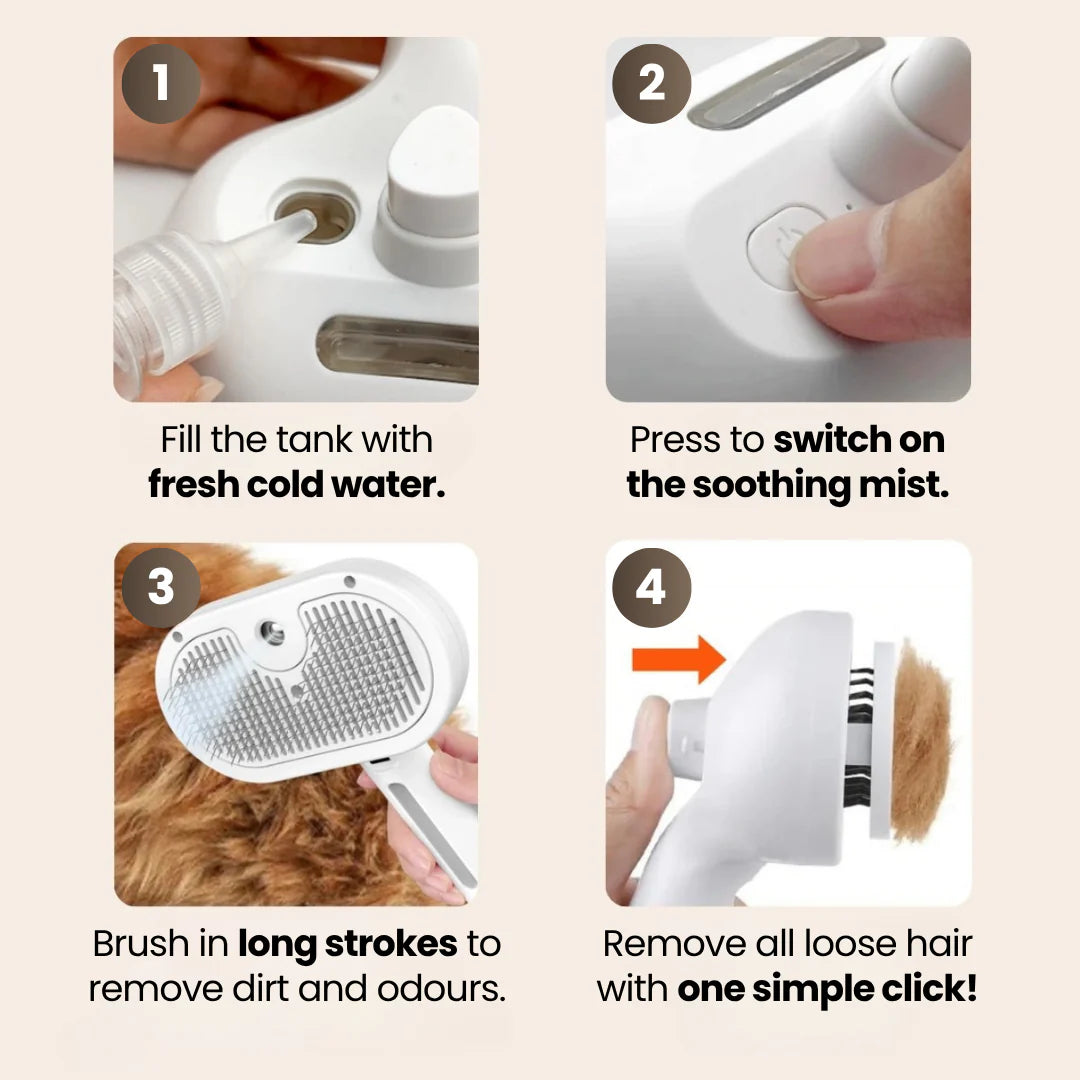 1

Fill the tank with fresh cold water.

2

Press to switch on the soothing mist.

3

Brush in long strokes to remove dirt and odours.

4

Remove all loose hair with one simple click!